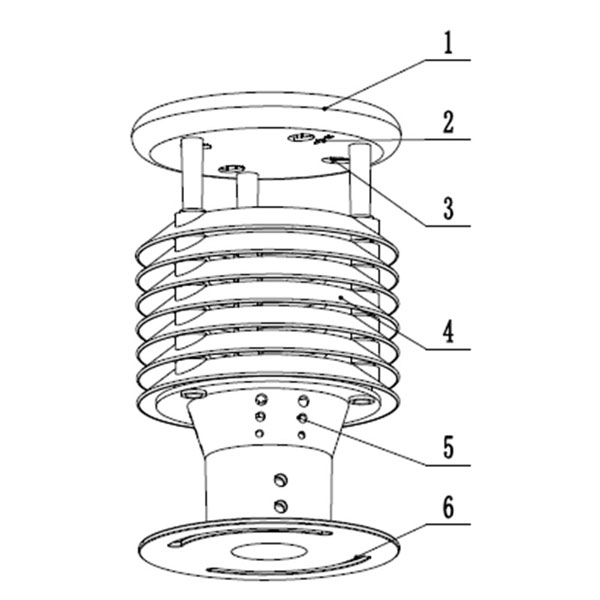 1
2
3
4
5
6